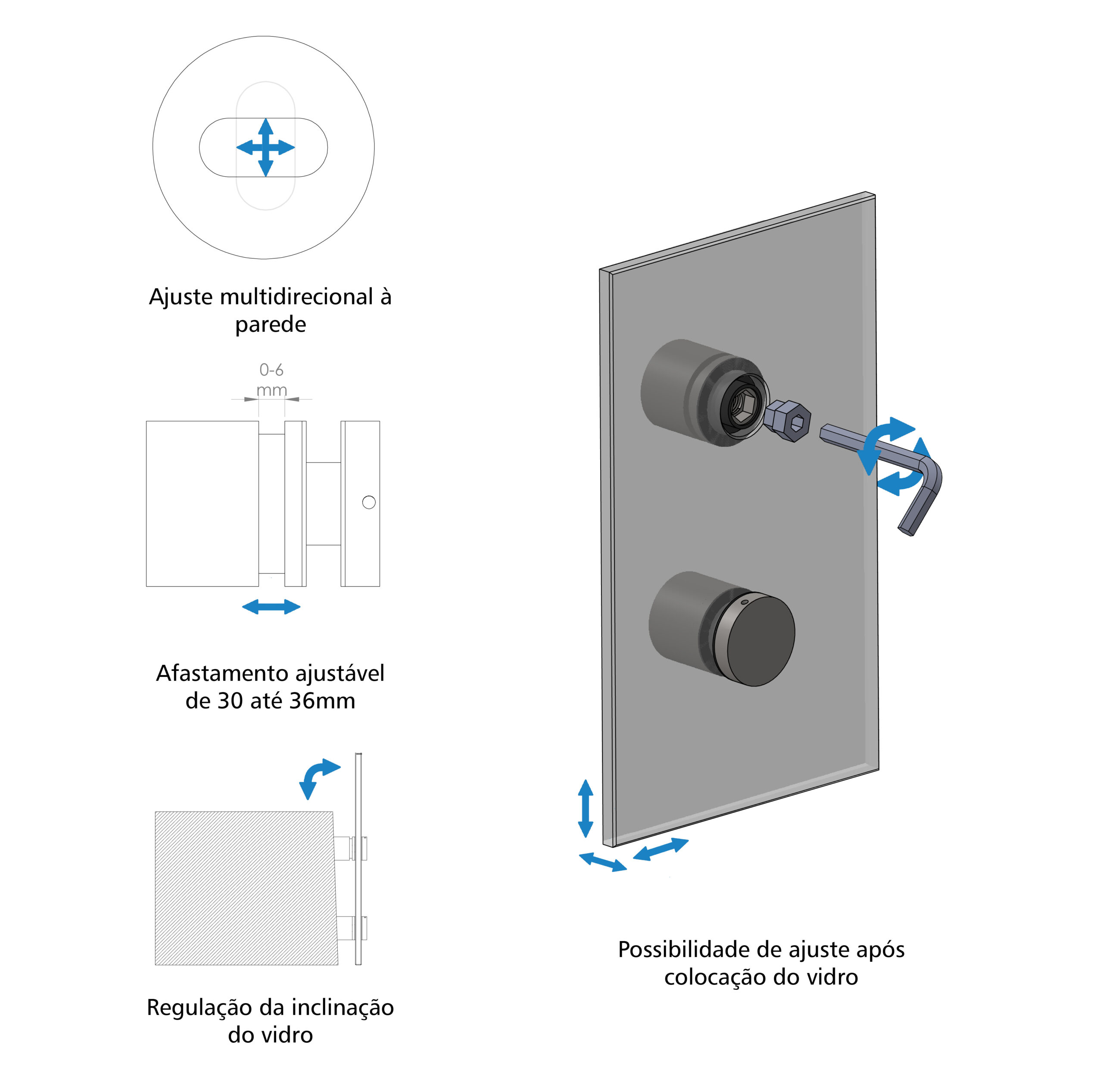 Ajuste multidirecional à parede

0-6 mm

Afastamento ajustável de 30 até 36mm

Regulação da inclinação do vidro

Possibilidade de ajuste após colocação do vidro